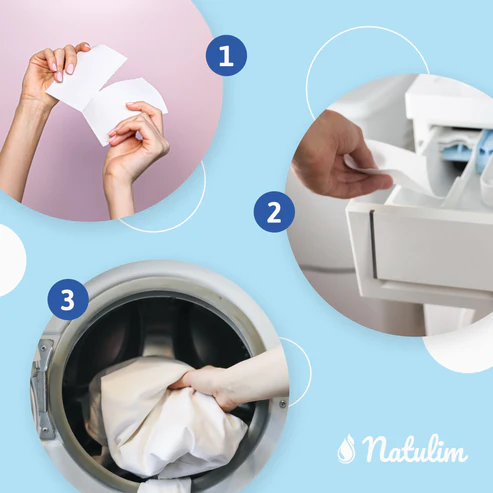 1

2

3

Natulim